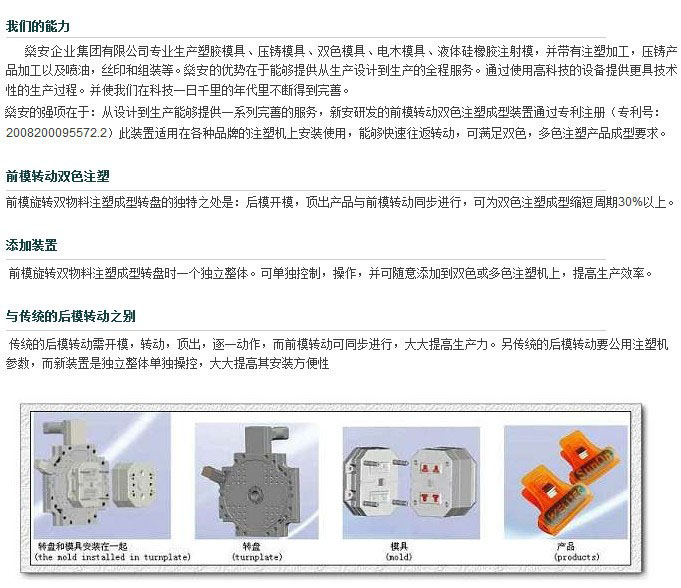 我们的能力

燊安企业集团有限公司专业生产塑胶模具、压铸模具、双色模具、电木模具、液体硅橡胶注射模，并带有注塑加工，压铸产品加工以及喷油，丝印和组装等。燊安的优势在于能够提供从生产设计到生产的全程服务。通过使用高科技的设备提供更具技术性的生产过程。并使我们在科技一日千里的年代里不断得到完善。

燊安的强项在于：从设计到生产能够提供一系列完善的服务，新安研发的前模转动双色注塑成型装置通过专利注册（专利号：2008200095572.2）此装置适用在各种品牌的注塑机上安装使用，能够快速往返转动，可满足双色，多色注塑产品成型要求。

前模转动双色注塑

前模旋转双物料注塑成型转盘的独特之处是：后模开模，顶出产品与前模转动同步进行，可为双色注塑成型缩短周期30%以上。

添加装置

前模旋转双物料注塑成型转盘时一个独立整体。可单独控制，操作，并可随意添加到双色或多色注塑机上，提高生产效率。

与传统的后模转动之别

传统的后模转动需开模，转动，顶出，逐一动作，而前模转动可同步进行，大大提高生产力。另传统的后模转动要公用注塑机参数，而新装置是独立整体单独操控，大大提高其安装方便性

转盘和模具安装在一起
(the mold installed in turnplate)

转盘
(turnplate)

模具
(mold)

产品
(products)